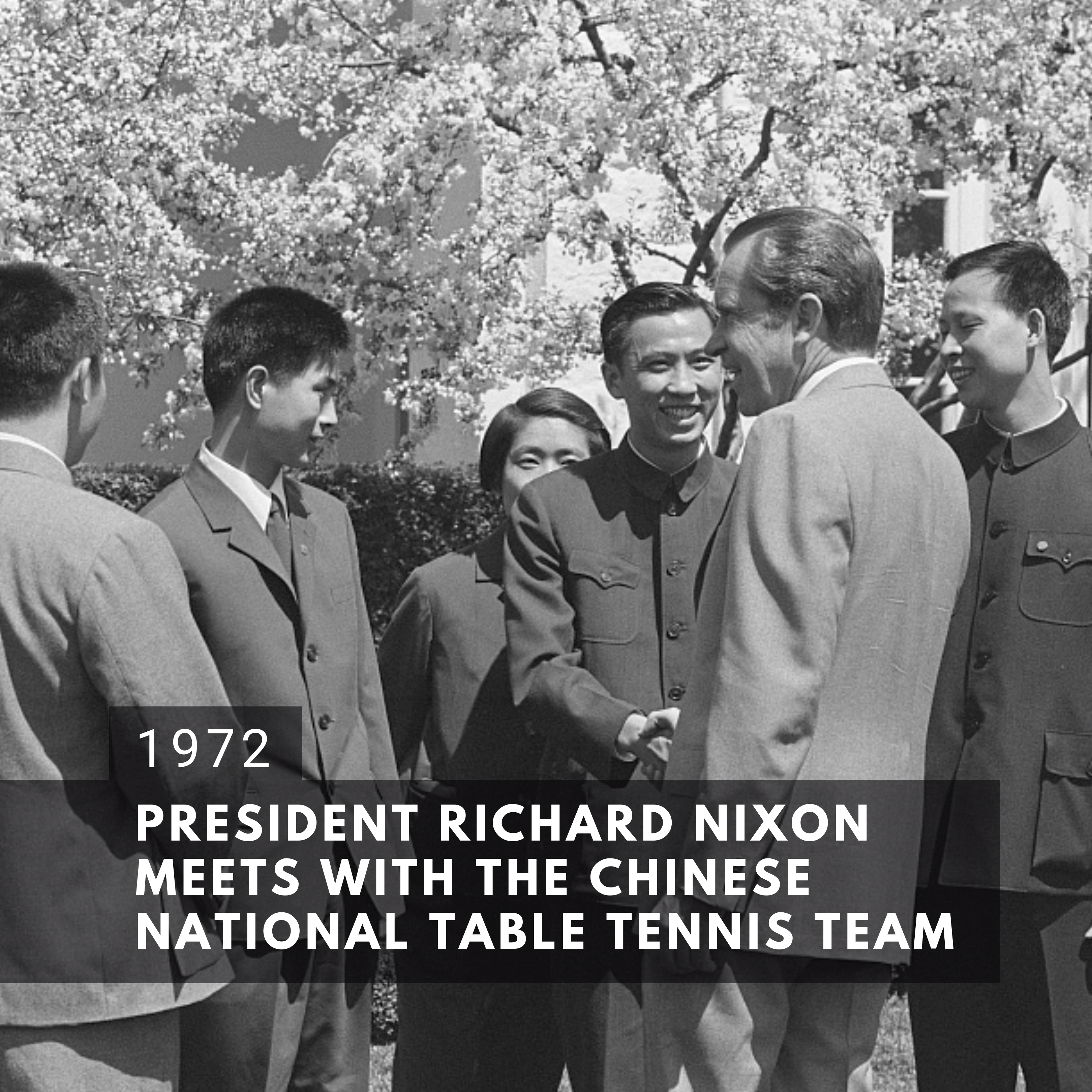 1972

PRESIDENT RICHARD NIXON MEETS WITH THE CHINESE NATIONAL TABLE TENNIS TEAM