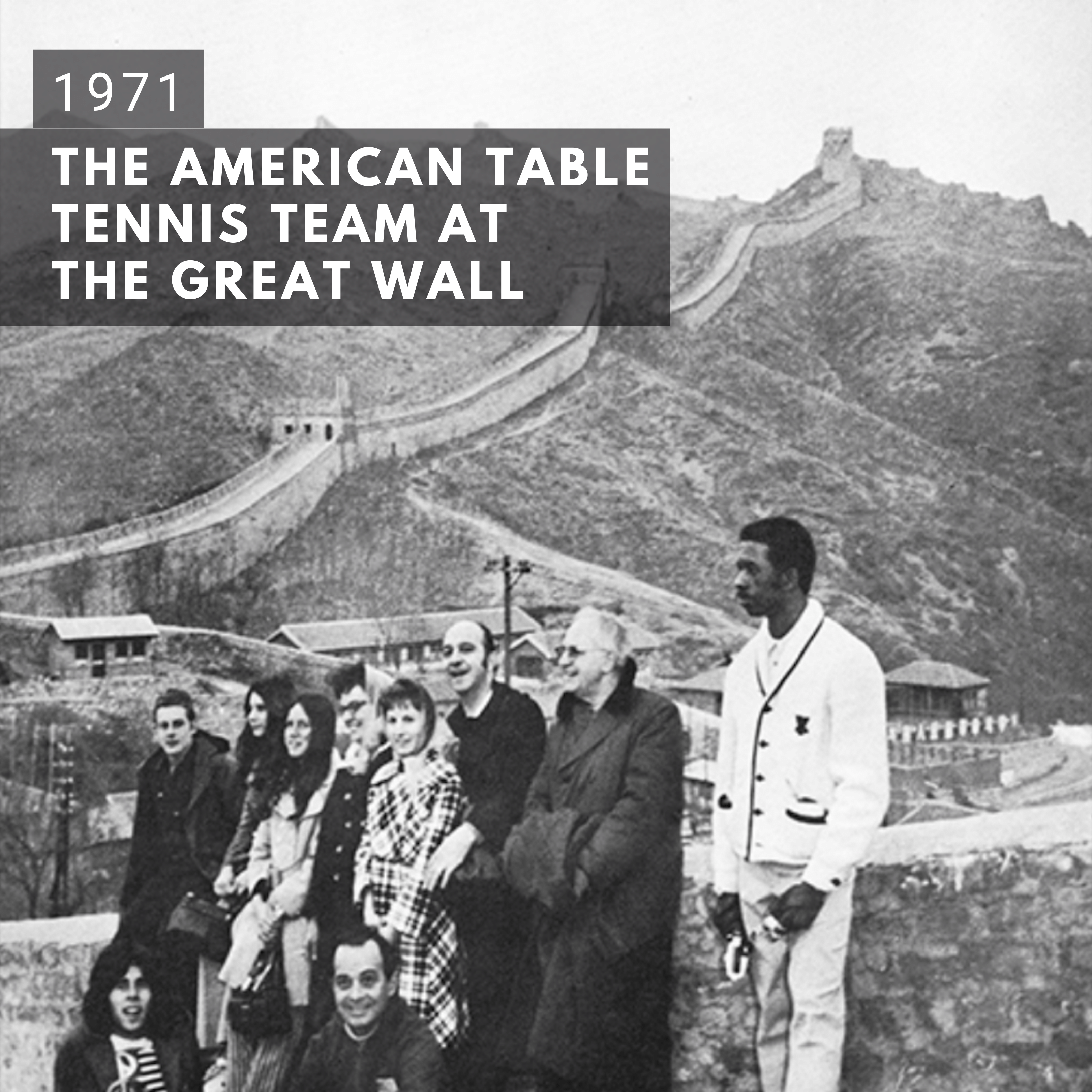 1971

THE AMERICAN TABLE TENNIS TEAM AT THE GREAT WALL