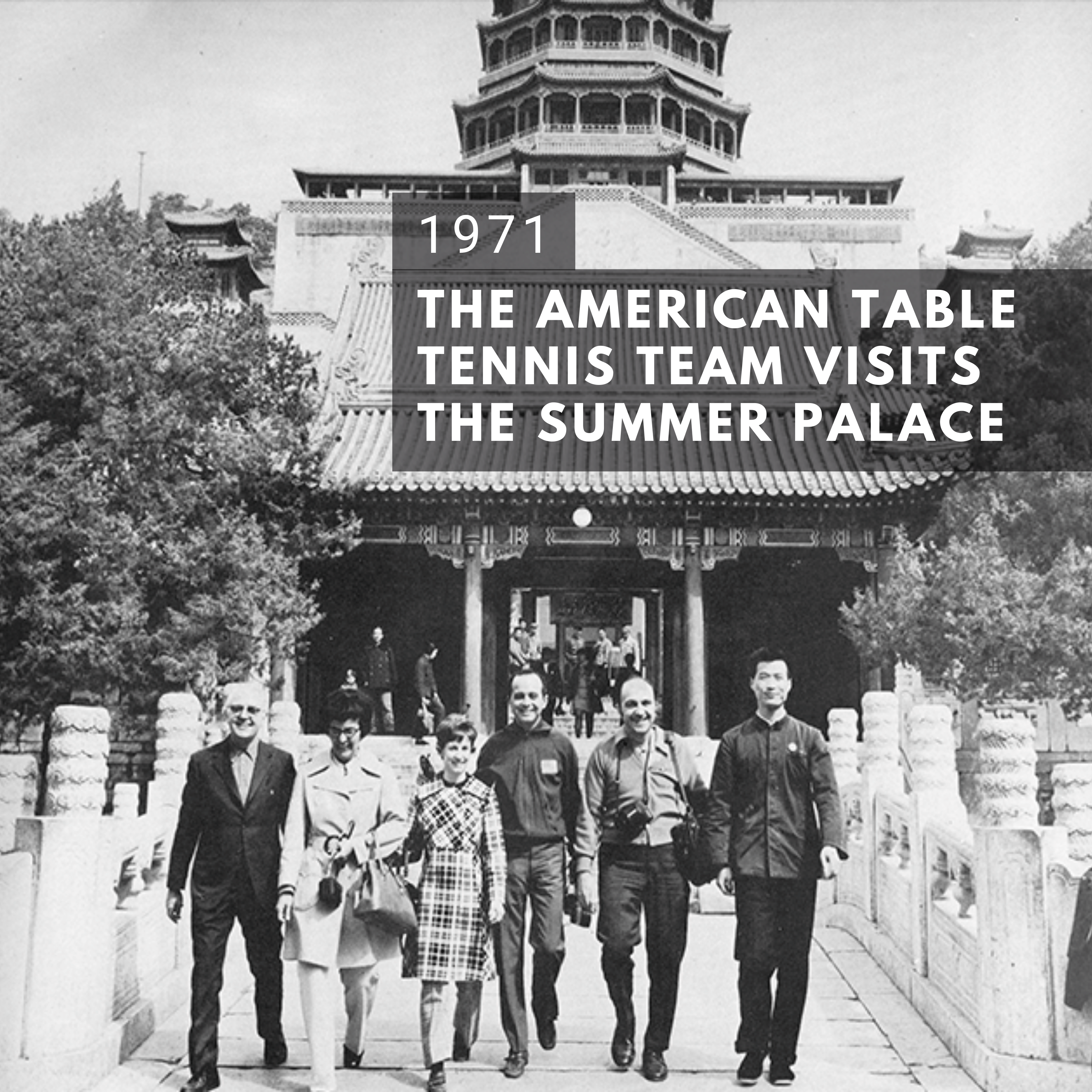 1971

THE AMERICAN TABLE TENNIS TEAM VISITS THE SUMMER PALACE